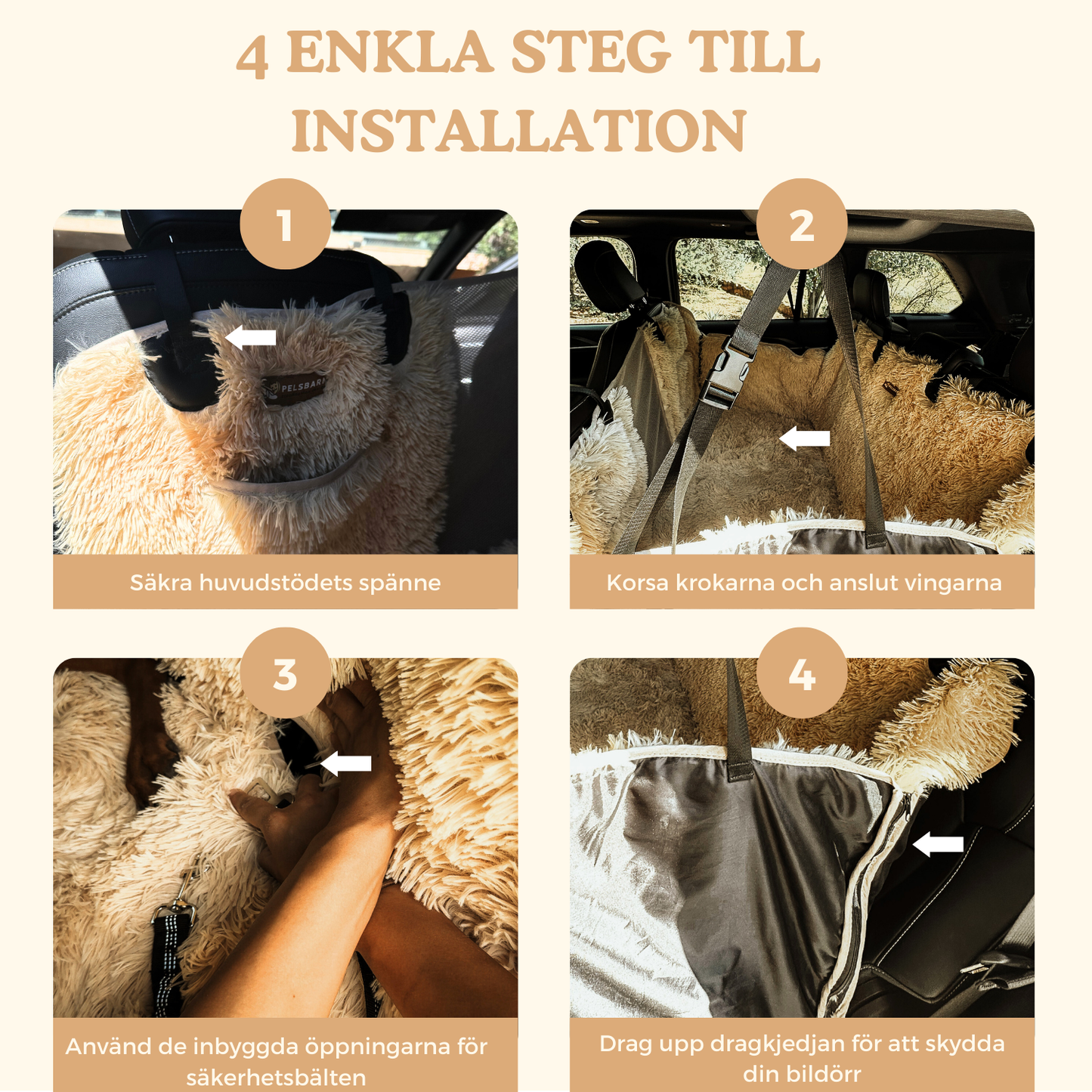 4 ENKLA STEG TILL INSTALLATION

1

PELSBARN

Säkra huvudstödets spänne

2

Korsa krokarna och anslut vingarna

3

Använd de inbyggda öppningarna för säkerhetsbälten

4

Drag upp dragkjedjan för att skydda din bildörr