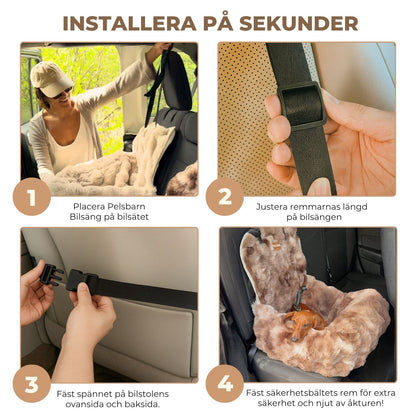 INSTALLERA PÅ SEKUNDER

1
Placera Pelsbarn Bilsäng på bilsätet

2
Justera remmarnas längd på bilsängen

3
Fäst spännet på bilstolens ovansida och baksida.

4
Fäst säkerhetsbältets rem för extra säkerhet och njut av åkturen!