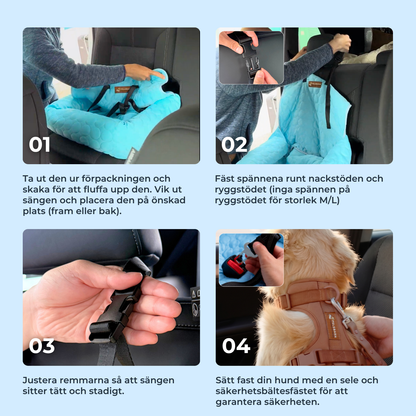 01

Ta ut den ur förpackningen och skaka för att fluffa upp den. Vik ut sängen och placera den på önskad plats (fram eller bak).

02

Fäst spännena runt nackstöden och ryggstödet (inga spännen på ryggstödet för storlek M/L)

03

Justera remmarna så att sängen sitter tätt och stadigt.

04

Sätt fast din hund med en sele och säkerhetsbältesfästet för att garantera säkerheten.