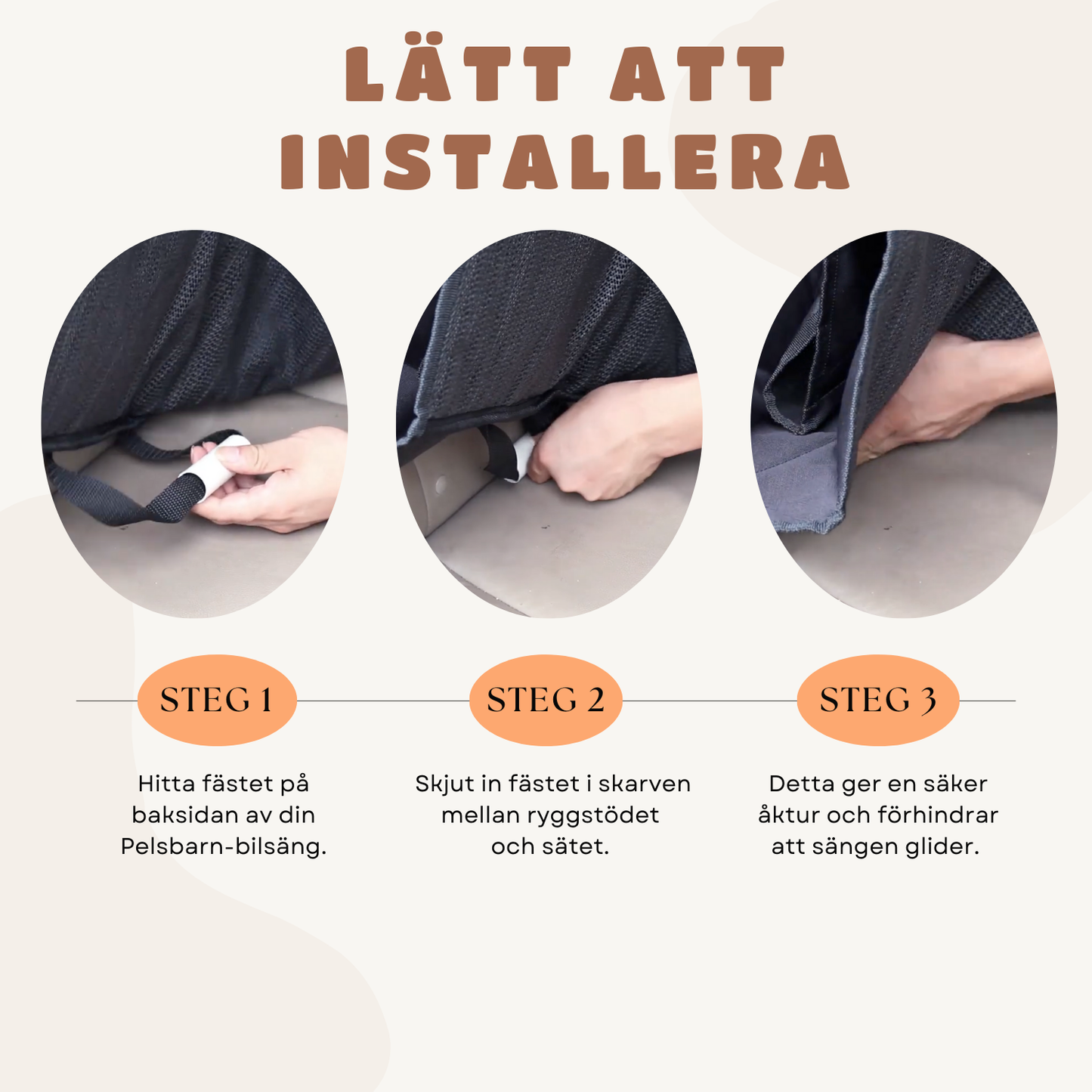 LÄTT ATT INSTALLERA

STEG 1

Hitta fästet på baksidan av din Pelsbarn-bilsäng.

STEG 2

Skjut in fästet i skarven mellan ryggstödet och sätet.

STEG 3

Detta ger en säker åktur och förhindrar att sängen glider.